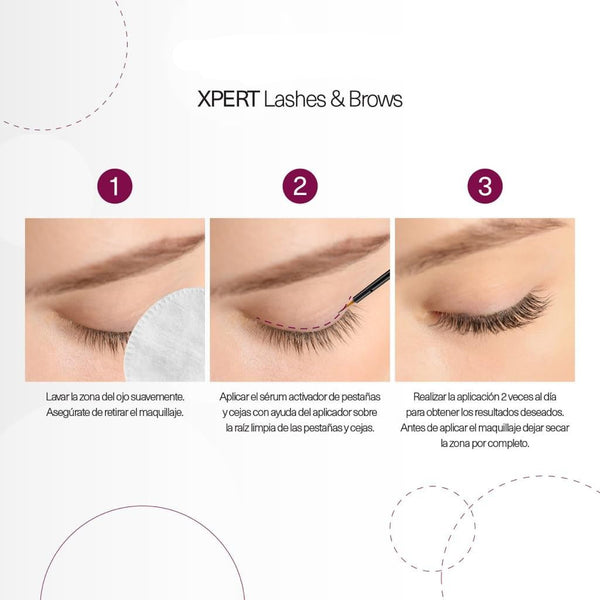 XPERT Lashes & Brows

1

Lavar la zona del ojo suavemente. Asegúrate de retirar el maquillaje.

2

Aplicar el sérum activador de pestañas y cejas con ayuda del aplicador sobre la raíz limpia de las pestañas y cejas.

3

Realizar la aplicación 2 veces al día para obtener los resultados deseados. Antes de aplicar el maquillaje dejar secar la zona por completo.